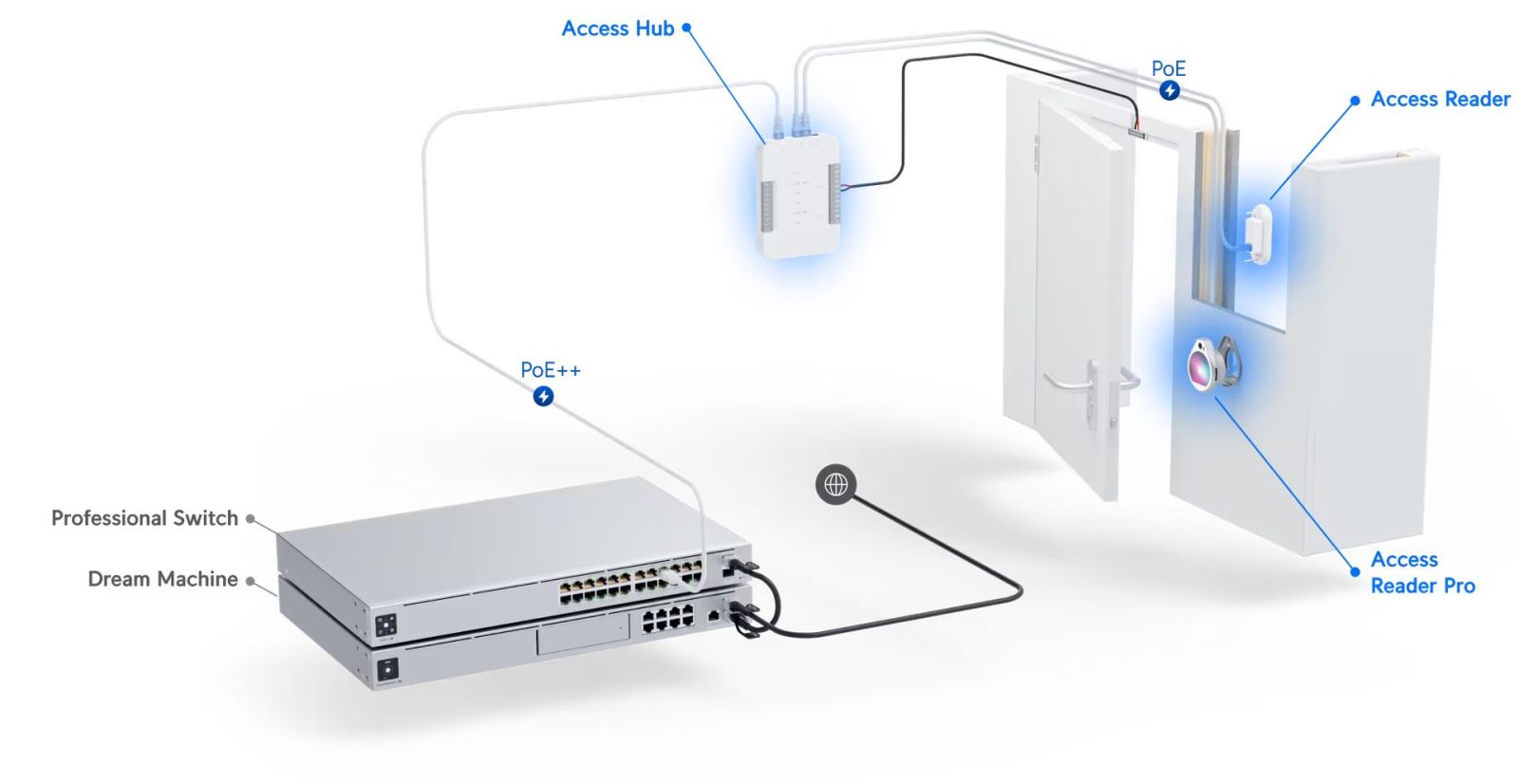 Access Hub

PoE

Access Reader

PoE++

Professional Switch

Dream Machine

Access Reader Pro