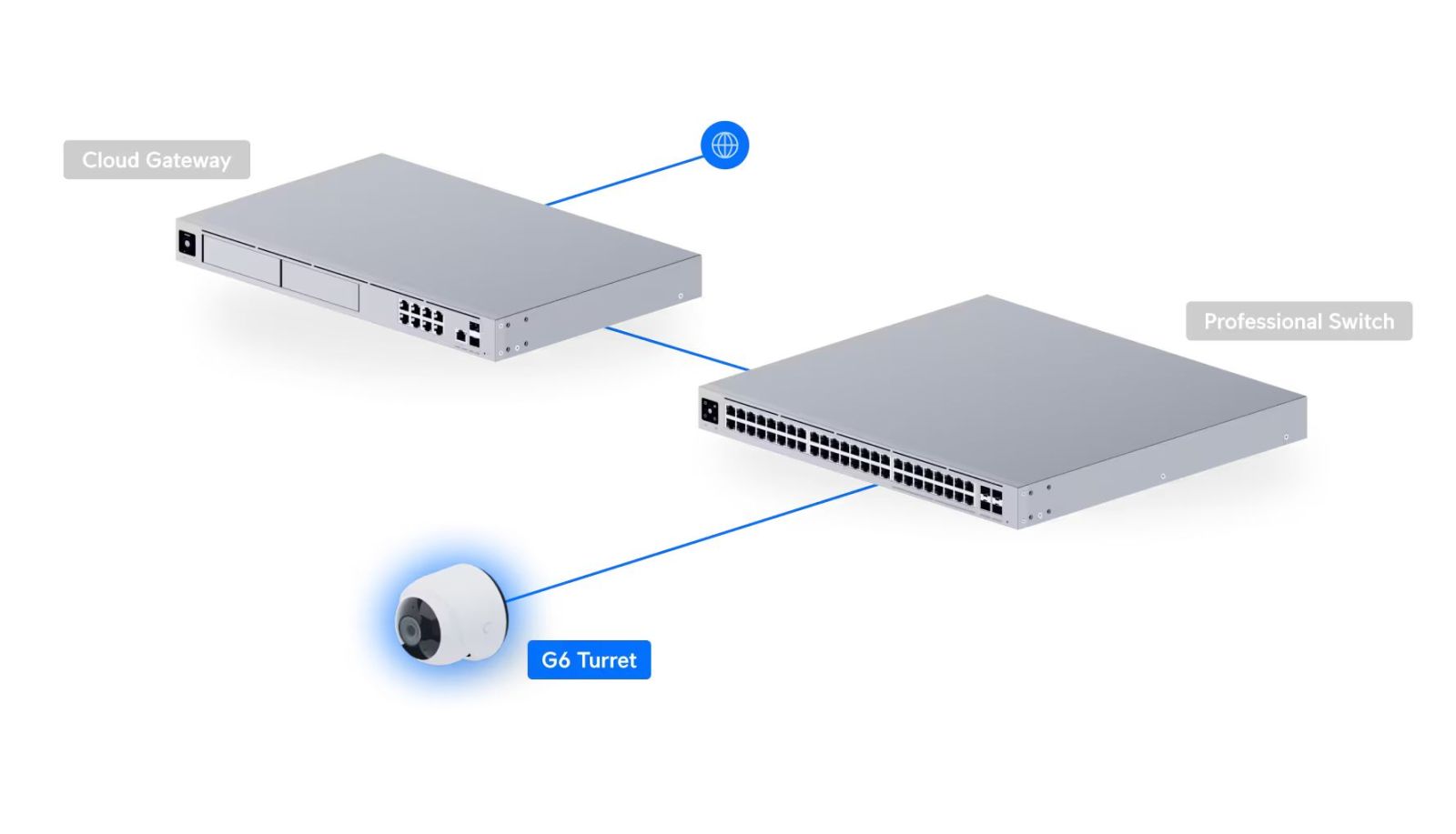 Cloud Gateway

Professional Switch

G6 Turret